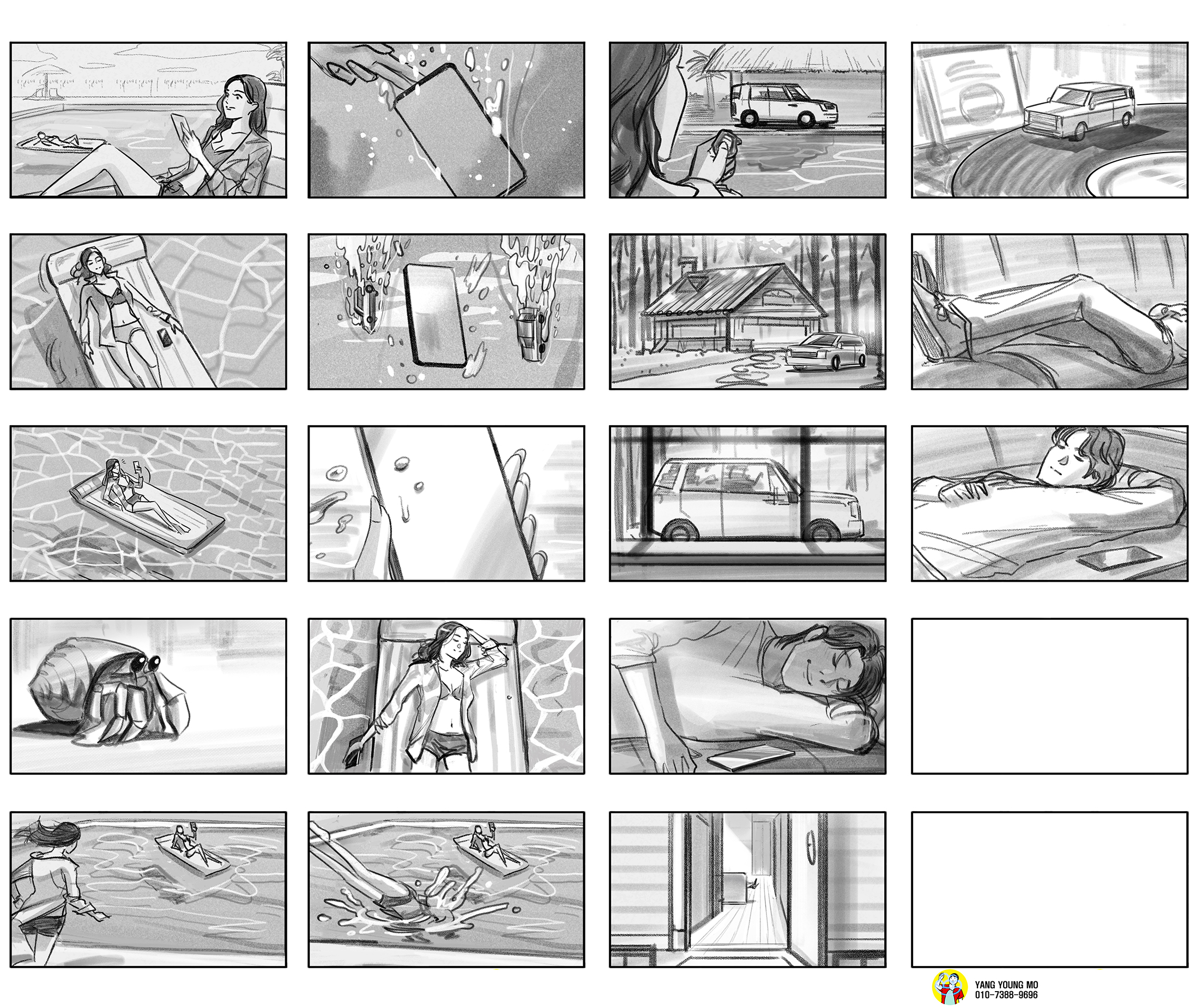 YANG YOUNG MO
010-7388-9696