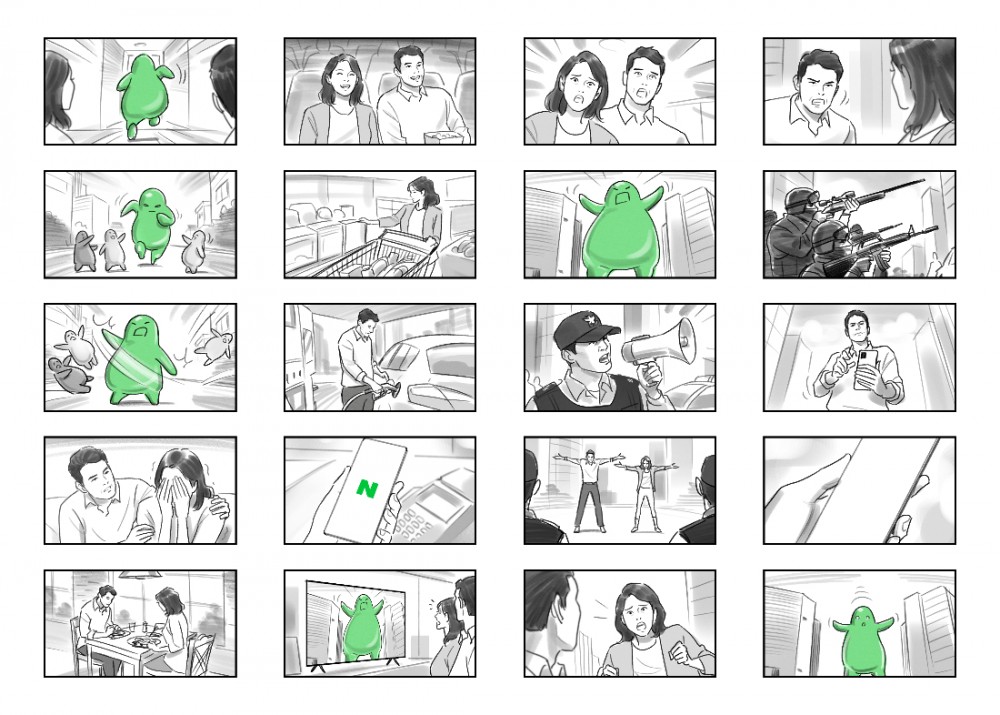 N